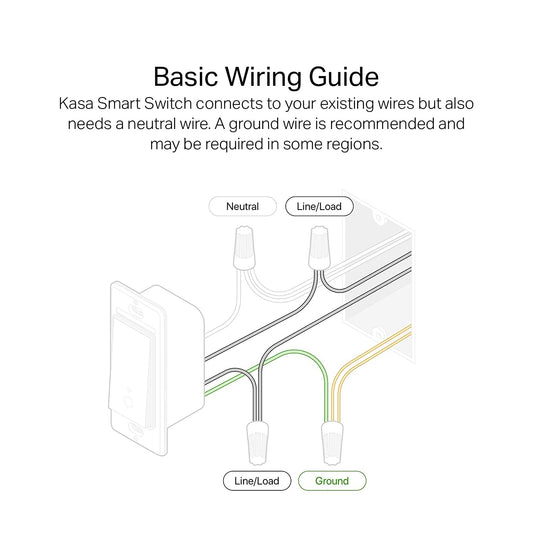 Basic Wiring Guide

Kasa Smart Switch connects to your existing wires but also needs a neutral wire. A ground wire is recommended and may be required in some regions.

Neutral

Line/Load

Line/Load

Ground