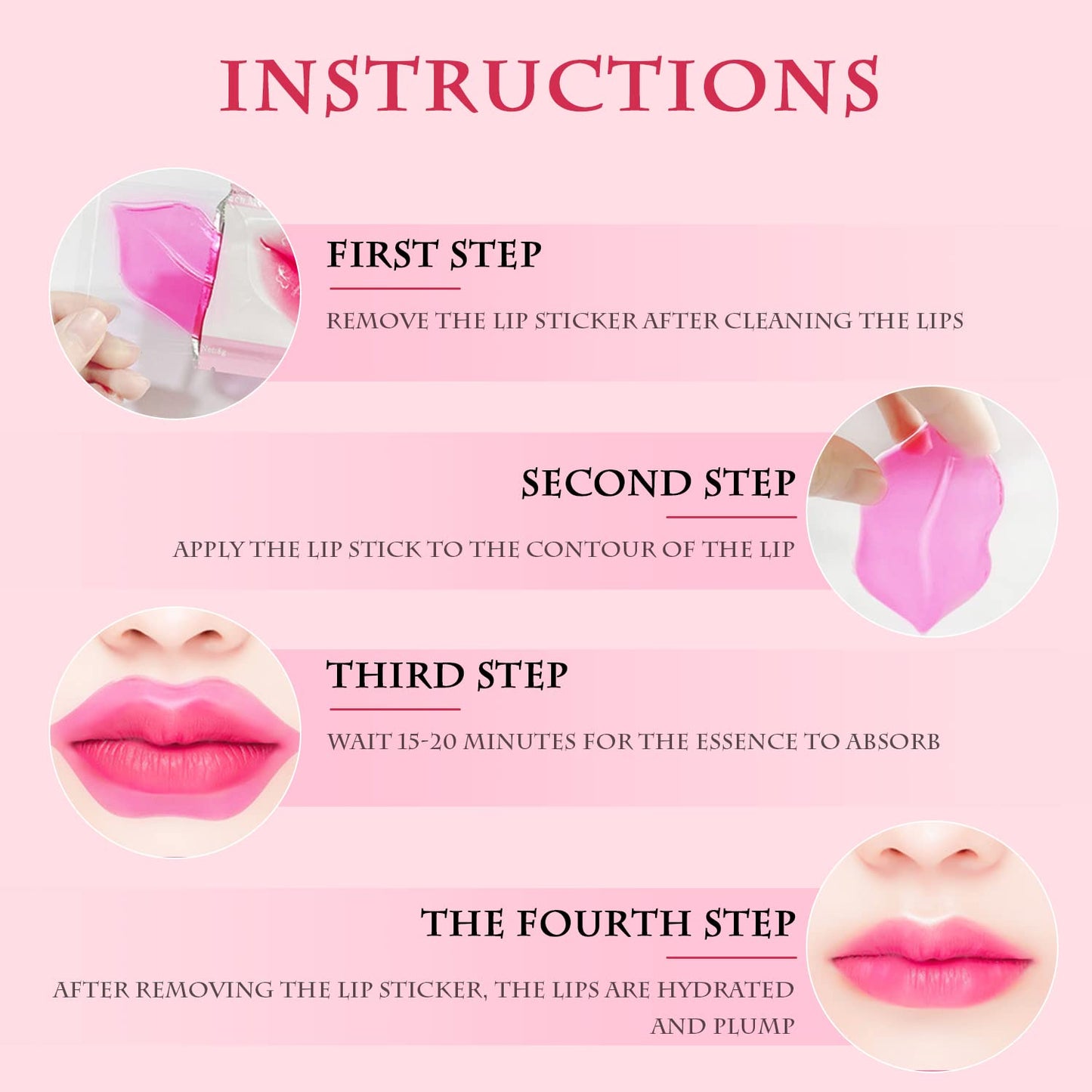 INSTRUCTIONS

FIRST STEP

REMOVE THE LIP STICKER AFTER CLEANING THE LIPS

SECOND STEP

APPLY THE LIP STICK TO THE CONTOUR OF THE LIP

THIRD STEP

WAIT 15-20 MINUTES FOR THE ESSENCE TO ABSORB

THE FOURTH STEP

AFTER REMOVING THE LIP STICKER, THE LIPS ARE HYDRATED AND PLUMP