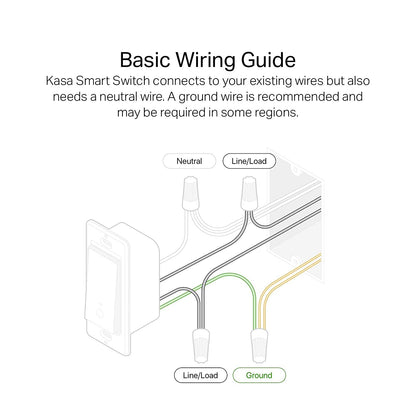 Basic Wiring Guide

Kasa Smart Switch connects to your existing wires but also needs a neutral wire. A ground wire is recommended and may be required in some regions.

Neutral

Line/Load

Line/Load

Ground